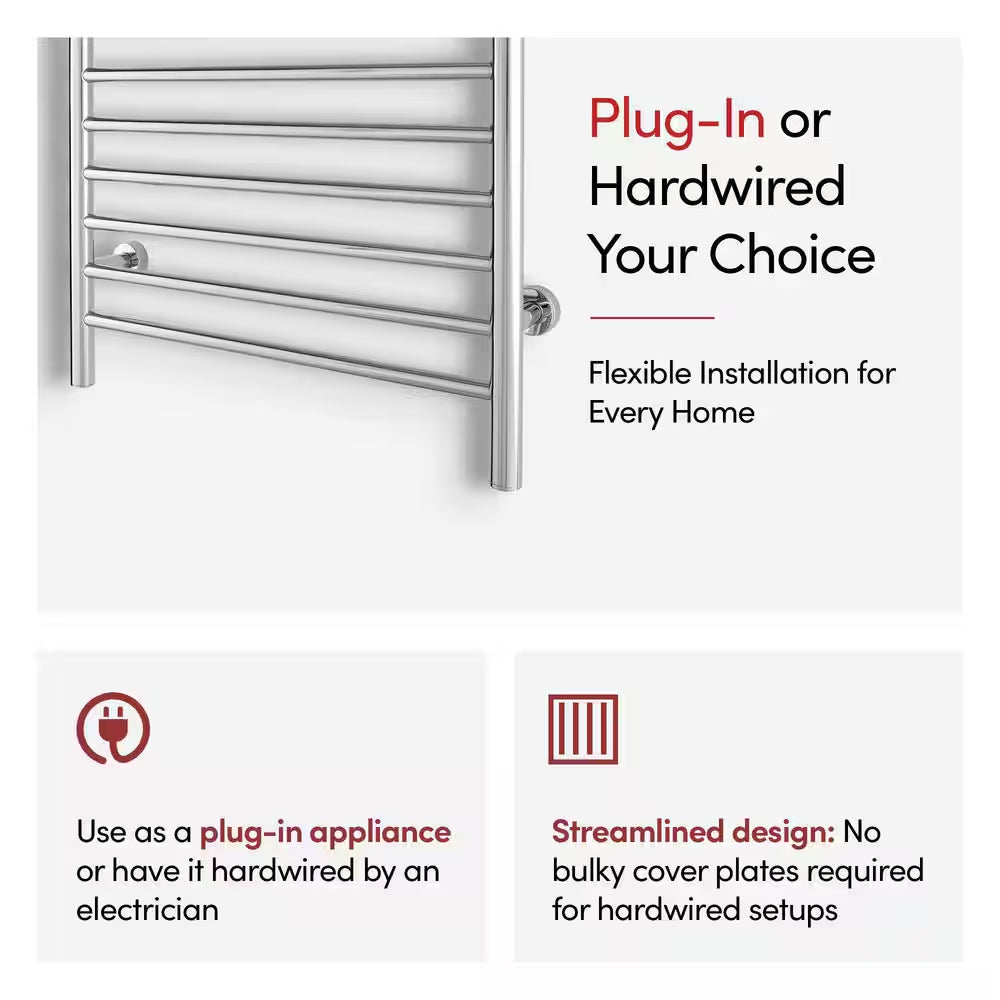 Plug-In or Hardwired Your Choice

Flexible Installation for Every Home

Use as a plug-in appliance or have it hardwired by an electrician

Streamlined design: No bulky cover plates required for hardwired setups